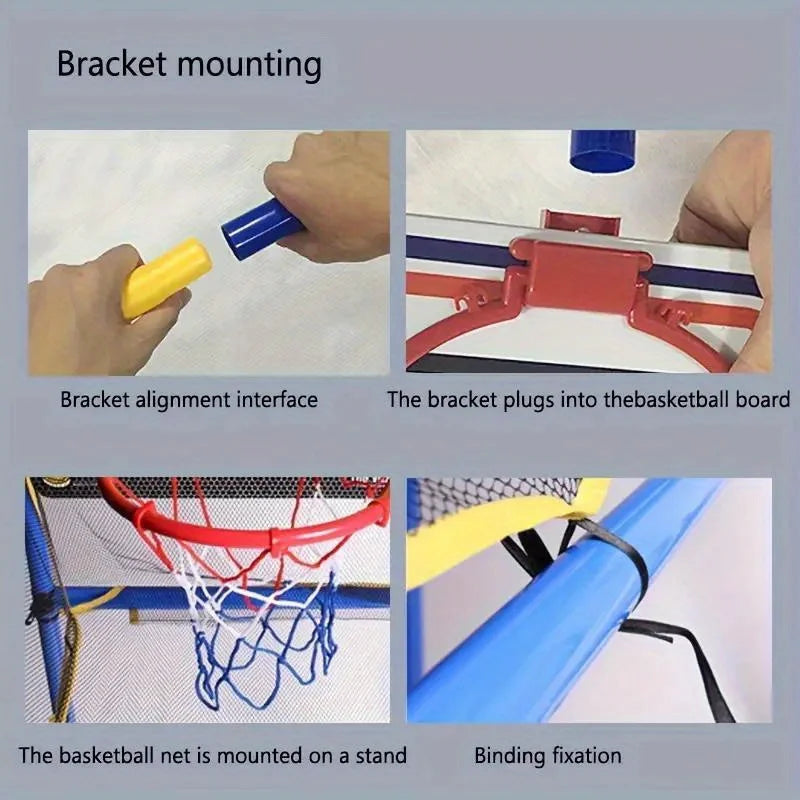 Bracket mounting

Bracket alignment interface

The bracket plugs into thebasketball board

The basketball net is mounted on a stand

Binding fixation