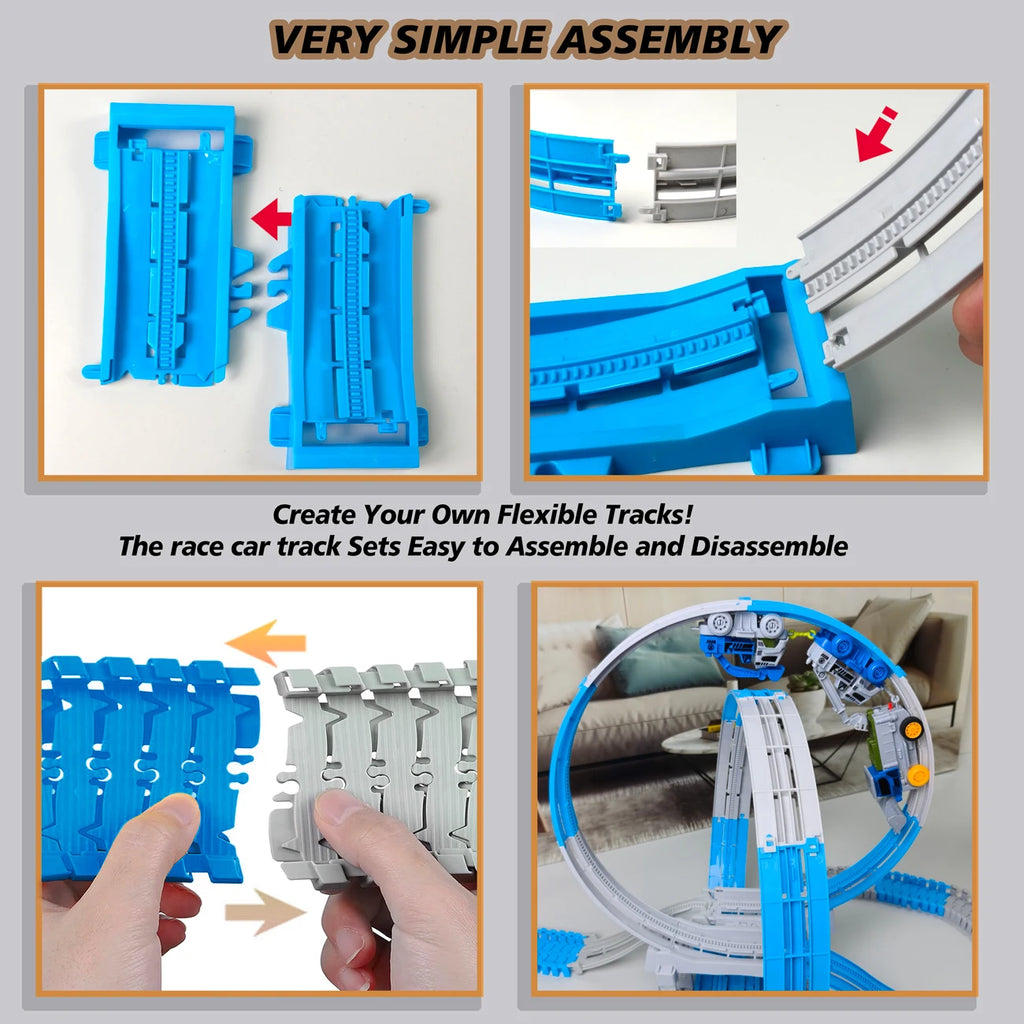 VERY SIMPLE ASSEMBLY

Create Your Own Flexible Tracks!
The race car track Sets Easy to Assemble and Disassemble